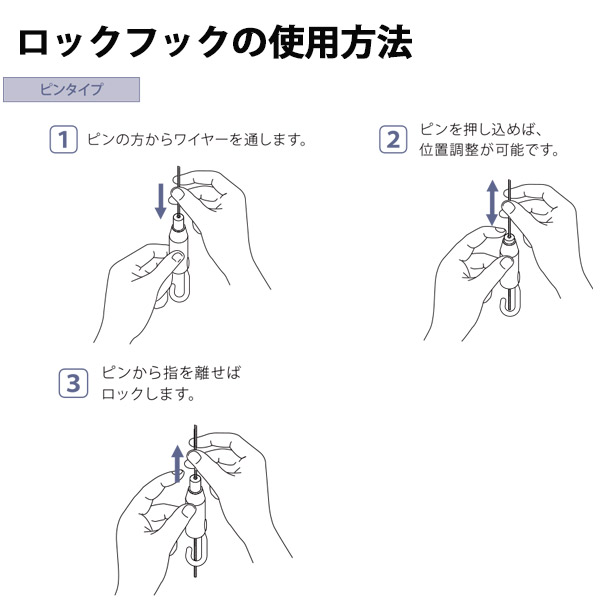 ロックフックの使用方法

ピンタイプ

1 ピンの方からワイヤーを通します。

2 ピンを押し込めば、位置調整が可能です。

3 ピンから指を離せばロックします。