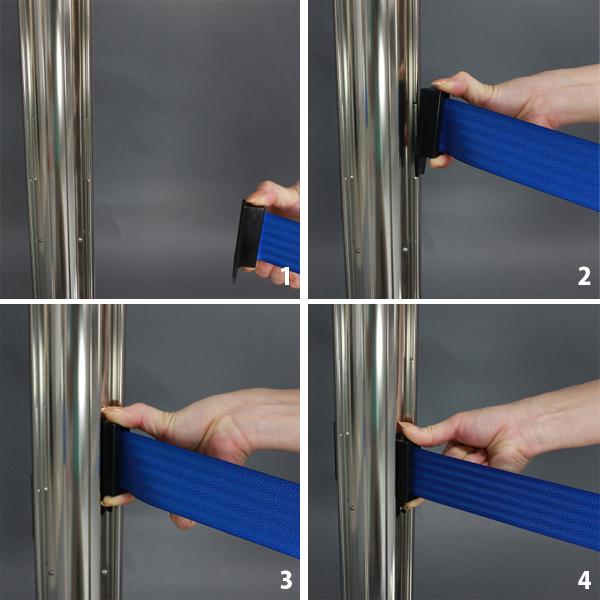 1
2
3
4