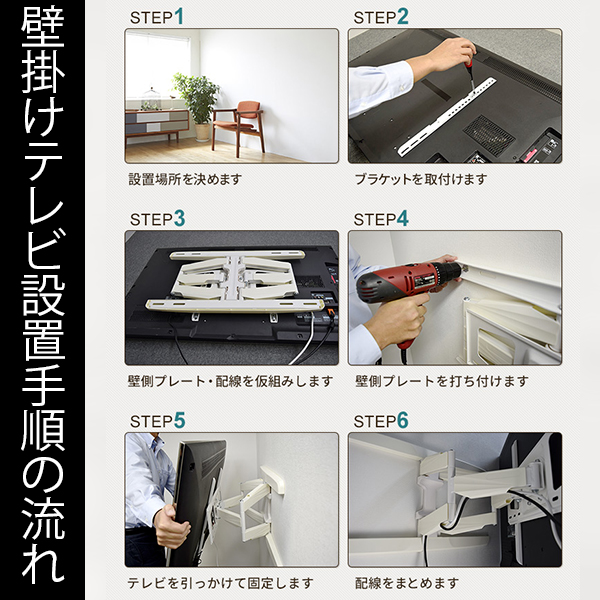 壁掛けテレビ設置手順の流れ

STEP1
設置場所を決めます

STEP2
ブラケットを取付けます

STEP3
壁側プレート・配線を仮組みします

STEP4
壁側プレートを打ち付けます

STEP5
テレビを引っかけて固定します

STEP6
配線をまとめます